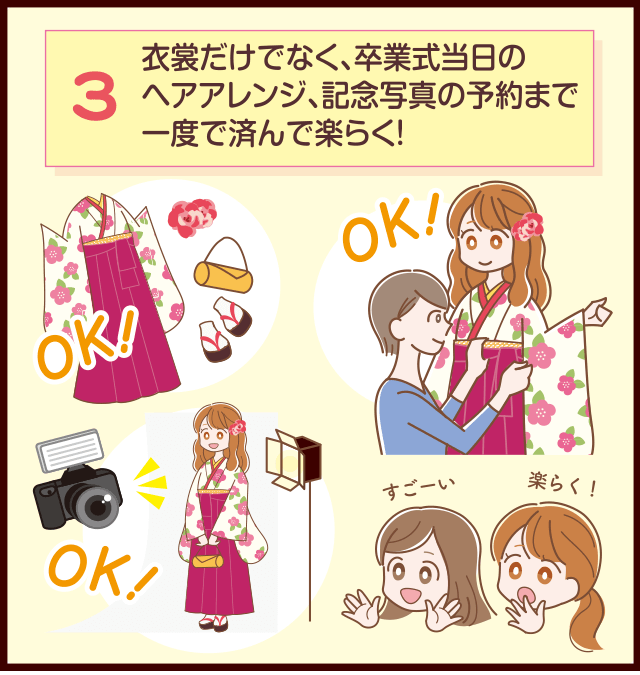 3 衣裳だけでなく、卒業式当日のヘアアレンジ、記念写真の予約まで一度で済んで楽らく!

OK!

OK!

OK!

すごーい

楽らく!